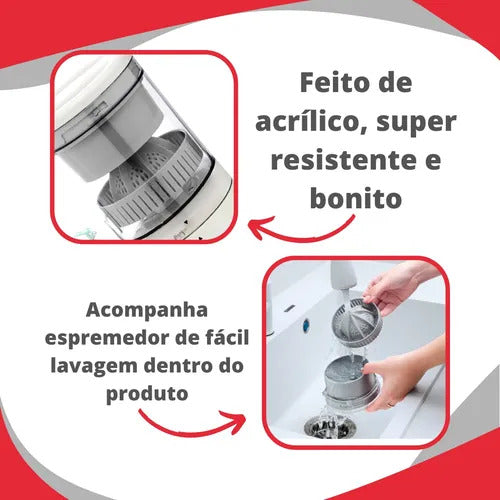 Feito de acrílico, super resistente e bonito

Acompanha espremedor de fácil lavagem dentro do produto